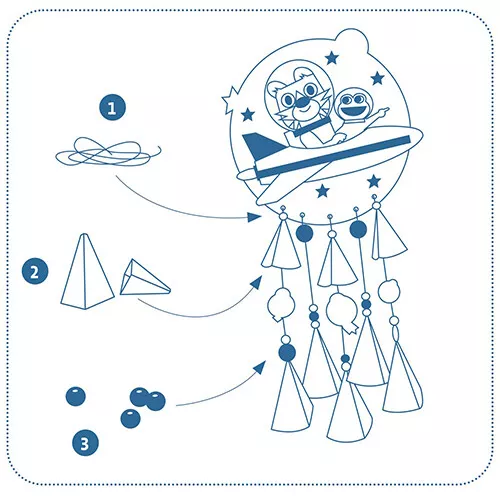 1

2

3